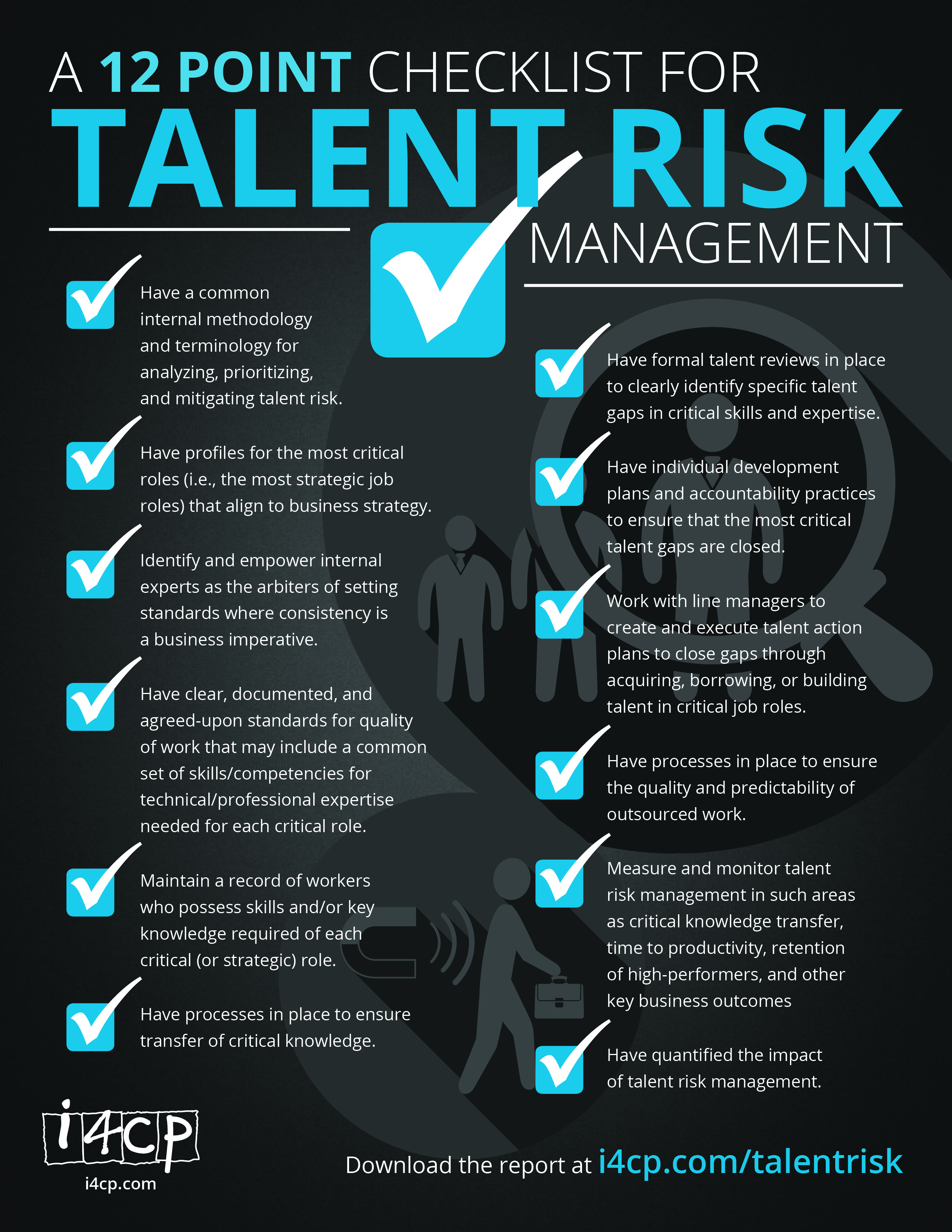 A 12 POINT CHECKLIST FOR
TALENT RISK
MANAGEMENT

Have a common internal methodology and terminology for analyzing, prioritizing, and mitigating talent risk.

Have profiles for the most critical roles (i.e., the most strategic job roles) that align to business strategy.

Identify and empower internal experts as the arbiters of setting standards where consistency is a business imperative.

Have clear, documented, and agreed-upon standards for quality of work that may include a common set of skills/competencies for technical/professional expertise needed for each critical role.

Maintain a record of workers who possess skills and/or key knowledge required of each critical (or strategic) role.

Have processes in place to ensure transfer of critical knowledge.

Have formal talent reviews in place to clearly identify specific talent gaps in critical skills and expertise.

Have individual development plans and accountability practices to ensure that the most critical talent gaps are closed.

Work with line managers to create and execute talent action plans to close gaps through acquiring, borrowing, or building talent in critical job roles.

Have processes in place to ensure the quality and predictability of outsourced work.

Measure and monitor talent risk management in such areas as critical knowledge transfer, time to productivity, retention of high-performers, and other key business outcomes

Have quantified the impact of talent risk management.

i4cp
i4cp.com

Download the report at i4cp.com/talentrisk